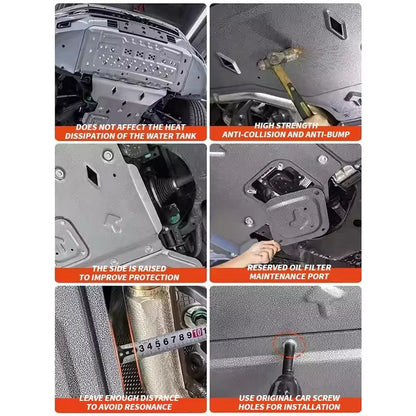 DOES NOT AFFECT THE HEAT DISSIPATION OF THE WATER TANK

HIGH STRENGTH ANTI-COLLISION AND ANTI-BUMP

THE SIDE IS RAISED TO IMPROVE PROTECTION

RESERVED OIL FILTER MAINTENANCE PORT

3 4 5 6 7 8 9 10 1

LEAVE ENOUGH DISTANCE TO AVOID RESONANCE

USE ORIGINAL CAR SCREW HOLES FOR INSTALLATION