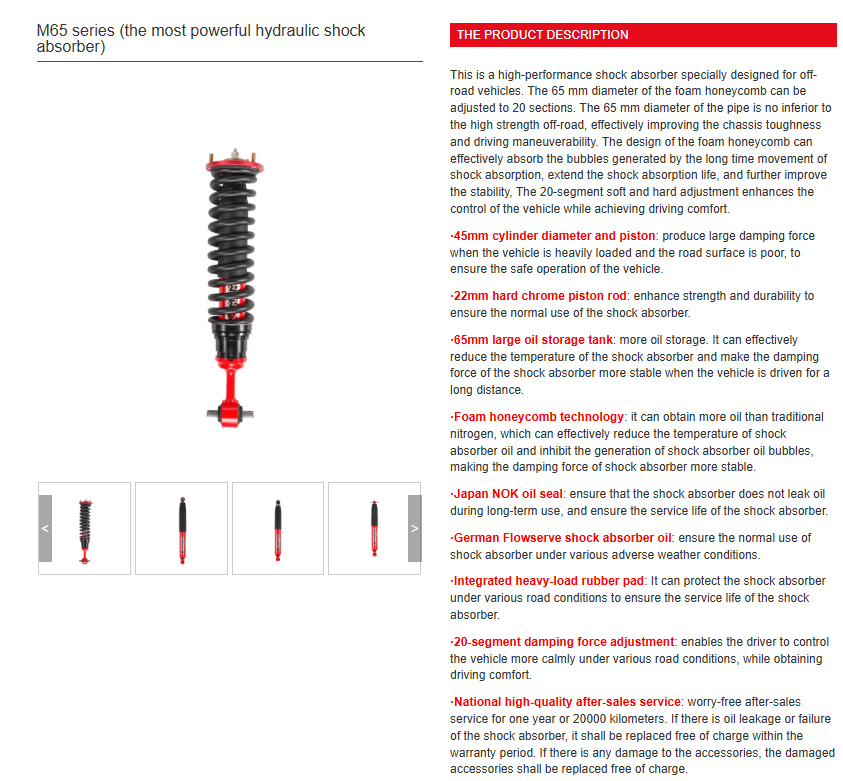 M65 series (the most powerful hydraulic shock absorber)

<

>

THE PRODUCT DESCRIPTION

This is a high-performance shock absorber specially designed for off-road vehicles. The 65 mm diameter of the foam honeycomb can be adjusted to 20 sections. The 65 mm diameter of the pipe is no inferior to the high strength off-road, effectively improving the chassis toughness and driving maneuverability. The design of the foam honeycomb can effectively absorb the bubbles generated by the long time movement of shock absorption, extend the shock absorption life, and further improve the stability, The 20-segment soft and hard adjustment enhances the control of the vehicle while achieving driving comfort.

·45mm cylinder diameter and piston: produce large damping force when the vehicle is heavily loaded and the road surface is poor, to ensure the safe operation of the vehicle.

·22mm hard chrome piston rod: enhance strength and durability to ensure the normal use of the shock absorber.

·65mm large oil storage tank: more oil storage. It can effectively reduce the temperature of the shock absorber and make the damping force of the shock absorber more stable when the vehicle is driven for a long distance.

·Foam honeycomb technology: it can obtain more oil than traditional nitrogen, which can effectively reduce the temperature of shock absorber oil and inhibit the generation of shock absorber oil bubbles, making the damping force of shock absorber more stable.

·Japan NOK oil seal: ensure that the shock absorber does not leak oil during long-term use, and ensure the service life of the shock absorber.

·German Flowserve shock absorber oil: ensure the normal use of shock absorber under various adverse weather conditions.

·Integrated heavy-load rubber pad: It can protect the shock absorber under various road conditions to ensure the service life of the shock absorber.

·20-segment damping force adjustment: enables the driver to control the vehicle more calmly under various road conditions, while obtaining driving comfort.

·National high-quality after-sales service: worry-free after-sales service for one year or 20000 kilometers. If there is oil leakage or failure of the shock absorber, it shall be replaced free of charge within the warranty period. If there is any damage to the accessories, the damaged accessories shall be replaced free of charge.