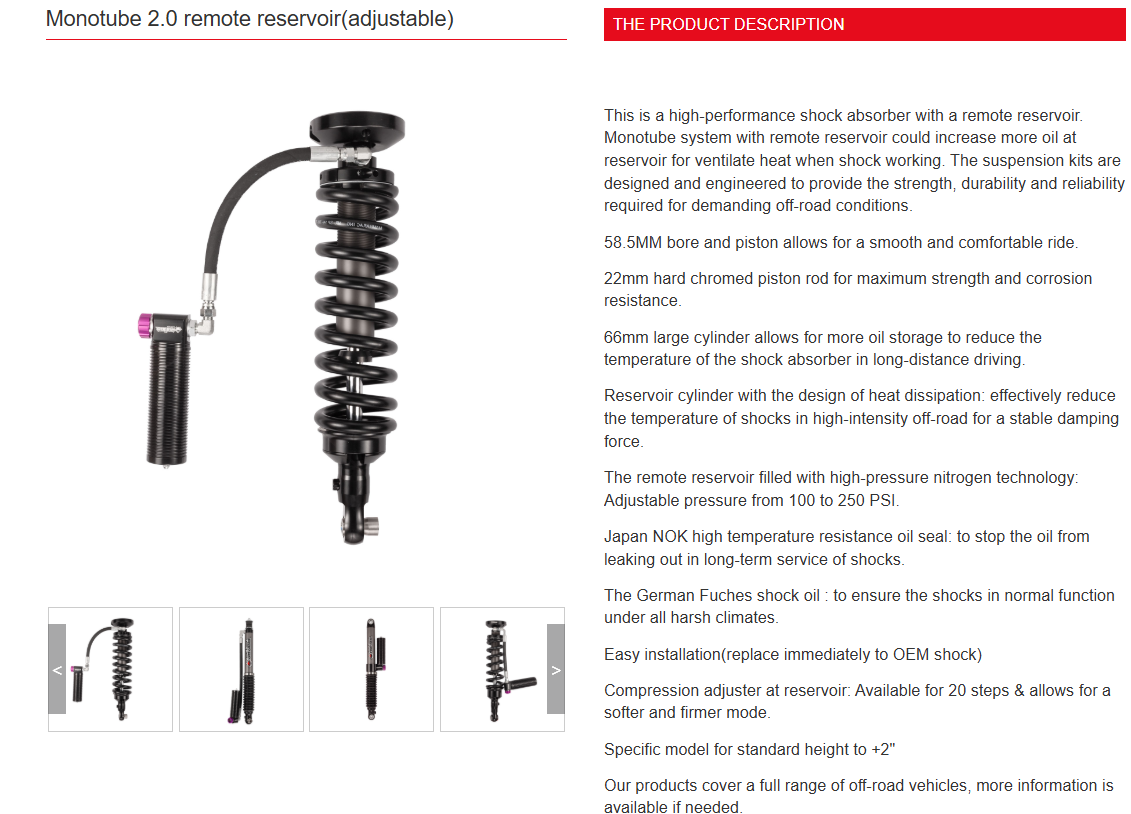 Monotube 2.0 remote reservoir(adjustable)

<

>

THE PRODUCT DESCRIPTION

This is a high-performance shock absorber with a remote reservoir. Monotube system with remote reservoir could increase more oil at reservoir for ventilate heat when shock working. The suspension kits are designed and engineered to provide the strength, durability and reliability required for demanding off-road conditions.

58.5MM bore and piston allows for a smooth and comfortable ride.

22mm hard chromed piston rod for maximum strength and corrosion resistance.

66mm large cylinder allows for more oil storage to reduce the temperature of the shock absorber in long-distance driving.

Reservoir cylinder with the design of heat dissipation: effectively reduce the temperature of shocks in high-intensity off-road for a stable damping force.

The remote reservoir filled with high-pressure nitrogen technology: Adjustable pressure from 100 to 250 PSI.

Japan NOK high temperature resistance oil seal: to stop the oil from leaking out in long-term service of shocks.

The German Fuches shock oil : to ensure the shocks in normal function under all harsh climates.

Easy installation(replace immediately to OEM shock)

Compression adjuster at reservoir: Available for 20 steps & allows for a softer and firmer mode.

Specific model for standard height to +2"

Our products cover a full range of off-road vehicles, more information is available if needed.