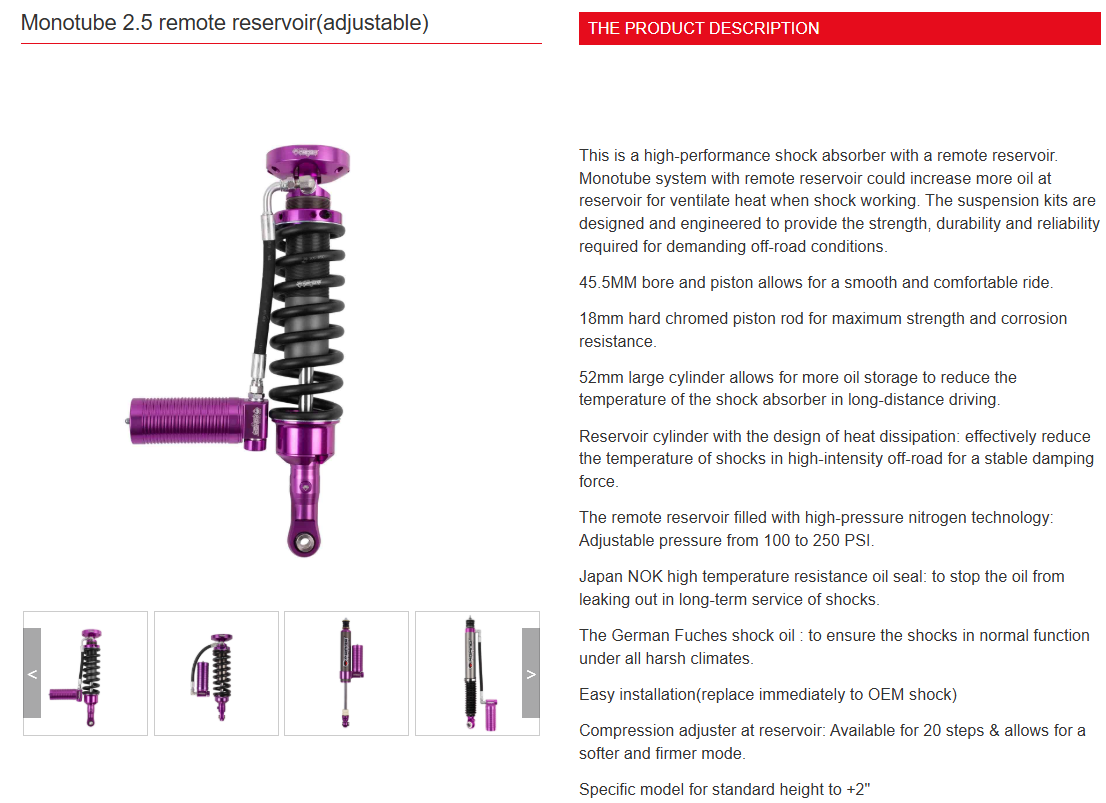 Monotube 2.5 remote reservoir(adjustable)

<

>

THE PRODUCT DESCRIPTION

This is a high-performance shock absorber with a remote reservoir. Monotube system with remote reservoir could increase more oil at reservoir for ventilate heat when shock working. The suspension kits are designed and engineered to provide the strength, durability and reliability required for demanding off-road conditions.

45.5MM bore and piston allows for a smooth and comfortable ride.

18mm hard chromed piston rod for maximum strength and corrosion resistance.

52mm large cylinder allows for more oil storage to reduce the temperature of the shock absorber in long-distance driving.

Reservoir cylinder with the design of heat dissipation: effectively reduce the temperature of shocks in high-intensity off-road for a stable damping force.

The remote reservoir filled with high-pressure nitrogen technology: Adjustable pressure from 100 to 250 PSI.

Japan NOK high temperature resistance oil seal: to stop the oil from leaking out in long-term service of shocks.

The German Fuches shock oil : to ensure the shocks in normal function under all harsh climates.

Easy installation(replace immediately to OEM shock)

Compression adjuster at reservoir: Available for 20 steps & allows for a softer and firmer mode.

Specific model for standard height to +2"